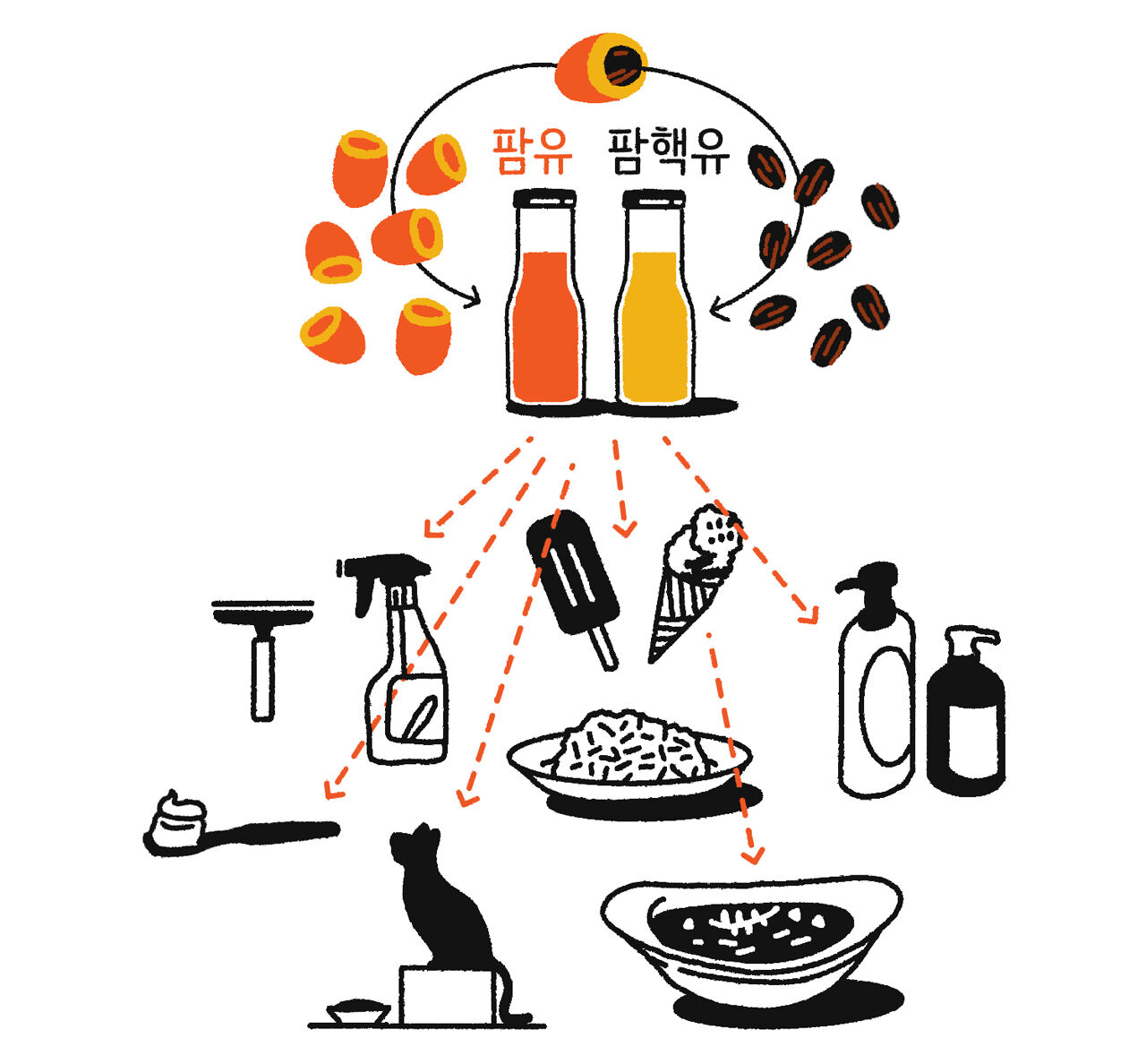 팜유 팜핵유