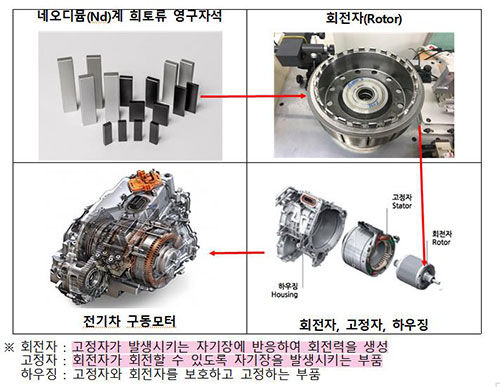 네오디뮴(Nd)계 희토류 영구자석

회전자(Rotor)

고정자
Stator

회전자
Rotor

하우징
Housing

전기차 구동모터

회전자, 고정자, 하우징

※ 회전자 : 고정자가 발생시키는 자기장에 반응하여 회전력을 생성
고정자 : 회전자가 회전할 수 있도록 자기장을 발생시키는 부품
하우징 : 고정자와 회전자를 보호하고 고정하는 부품