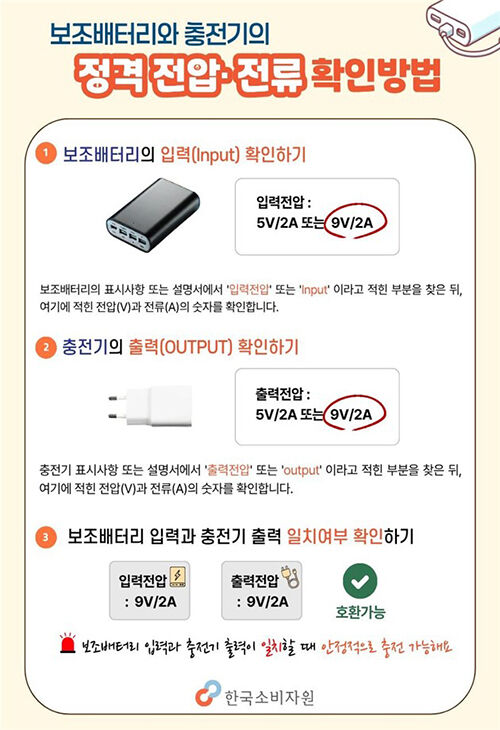 보조배터리와 충전기의

정격 전압·전류 확인방법

1 보조배터리의 입력(Input) 확인하기

입력전압 :
5V/2A 또는 9V/2A

보조배터리의 표시사항 또는 설명서에서 '입력전압' 또는 'Input' 이라고 적힌 부분을 찾은 뒤, 여기에 적힌 전압(V)과 전류(A)의 숫자를 확인합니다.

2 충전기의 출력(OUTPUT) 확인하기

출력전압 :
5V/2A 또는 9V/2A

충전기 표시사항 또는 설명서에서 '출력전압' 또는 'output' 이라고 적힌 부분을 찾은 뒤, 여기에 적힌 전압(V)과 전류(A)의 숫자를 확인합니다.

3 보조배터리 입력과 충전기 출력 일치여부 확인하기

입력전압
: 9V/2A

출력전압
: 9V/2A

호환가능

보조배터리 입력과 충전기 출력이 일치할 때 안정적으로 충전 가능해요

한국소비자원